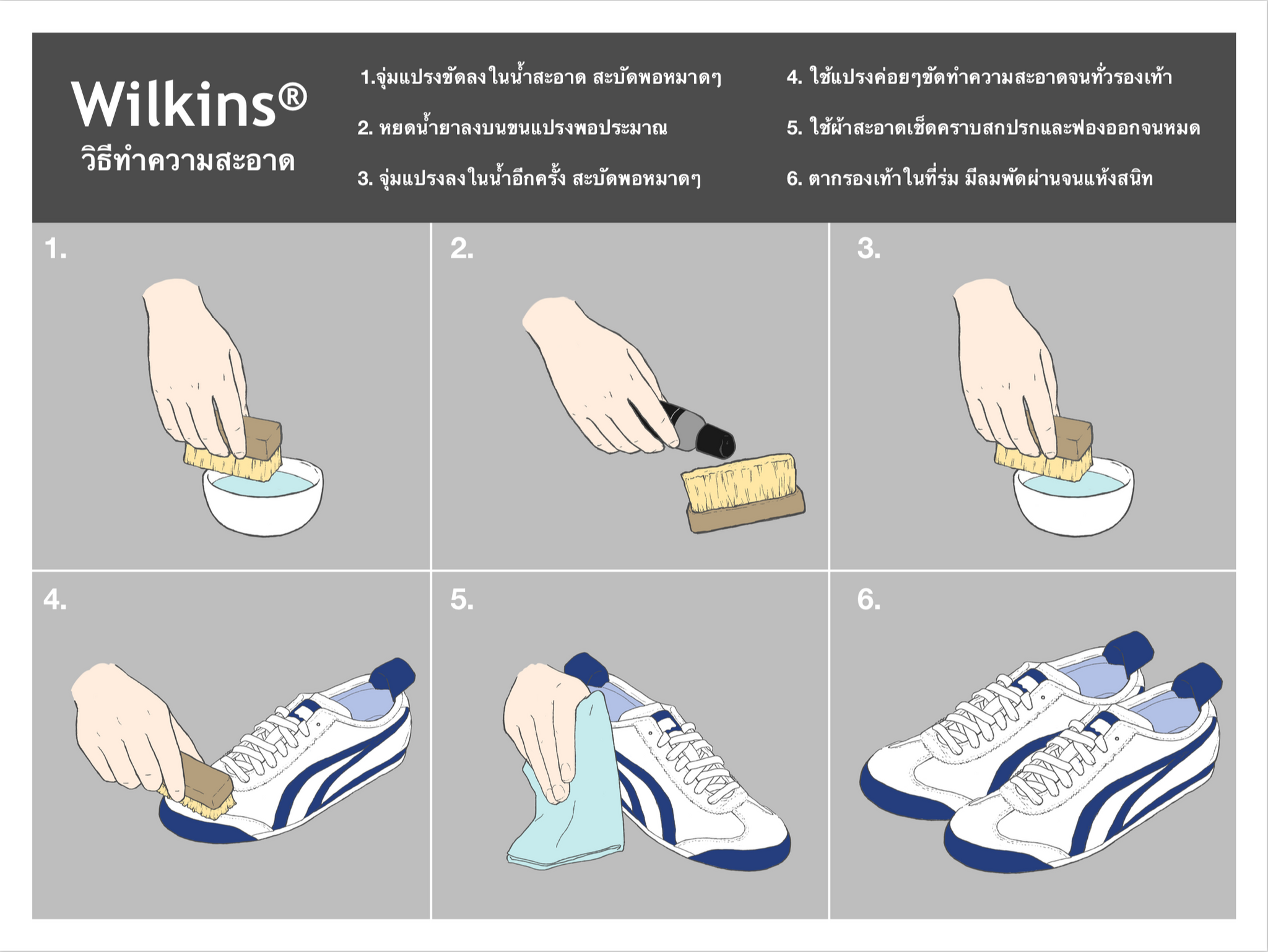 Wilkins®
วิธีทำความสะอาด

1.จุ่มแปรงขัดลงในน้ำสะอาด สะบัดพอหมาดๆ

2. หยดน้ำยาลงบนขนแปรงพอประมาณ

3. จุ่มแปรงลงในน้ำอีกครั้ง สะบัดพอหมาดๆ

4. ใช้แปรงค่อยๆขัดทำความสะอาดจนทั่วรองเท้า

5. ใช้ผ้าสะอาดเช็ดคราบสกปรกและฟองออกจนหมด

6. ตากรองเท้าในที่ร่ม มีลมพัดผ่านจนแห้งสนิท

1.

2.

3.

4.

5.

6.